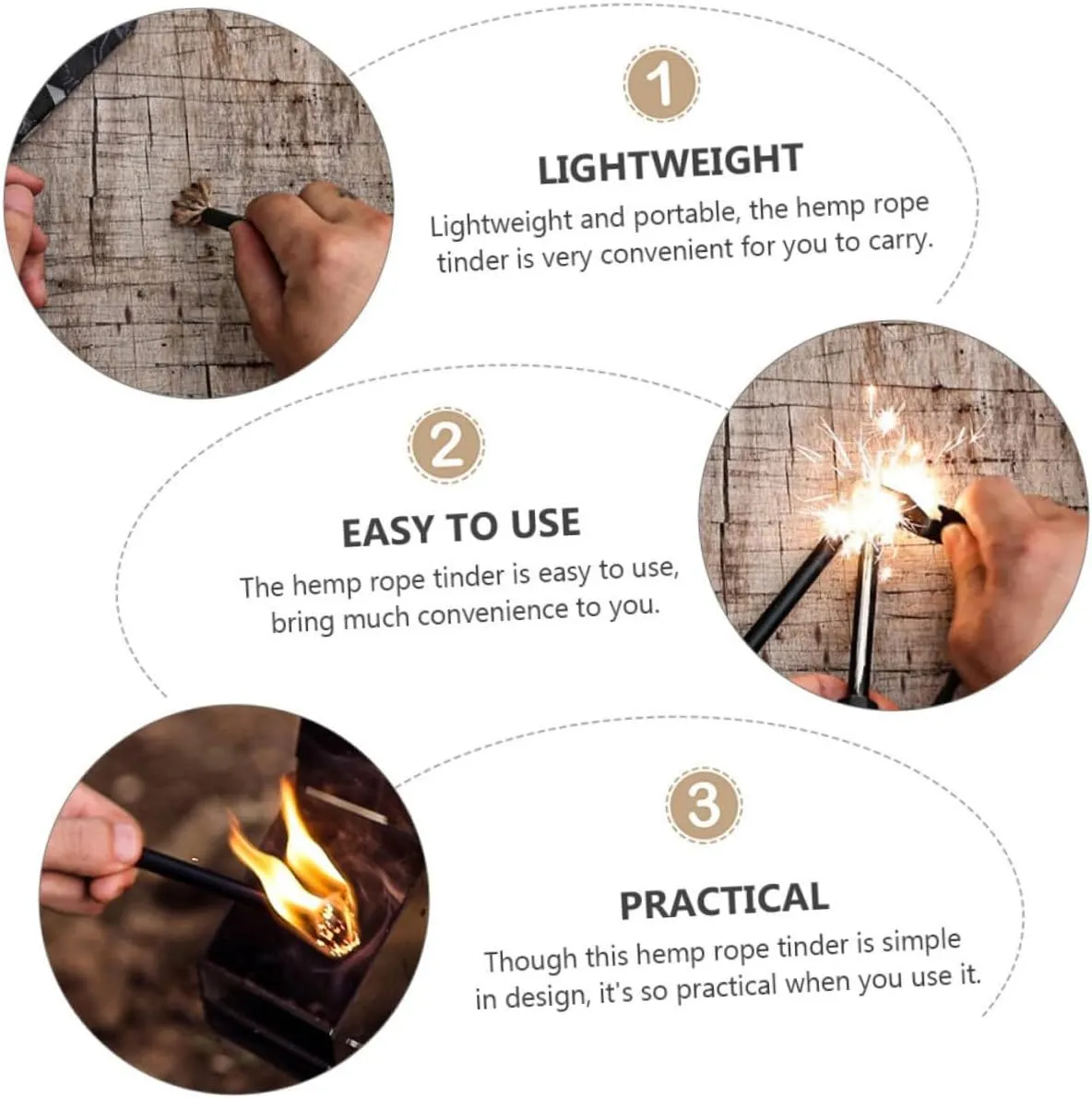 1

LIGHTWEIGHT

Lightweight and portable, the hemp rope tinder is very convenient for you to carry.

2

EASY TO USE

The hemp rope tinder is easy to use, bring much convenience to you.

3

PRACTICAL

Though this hemp rope tinder is simple in design, it's so practical when you use it.