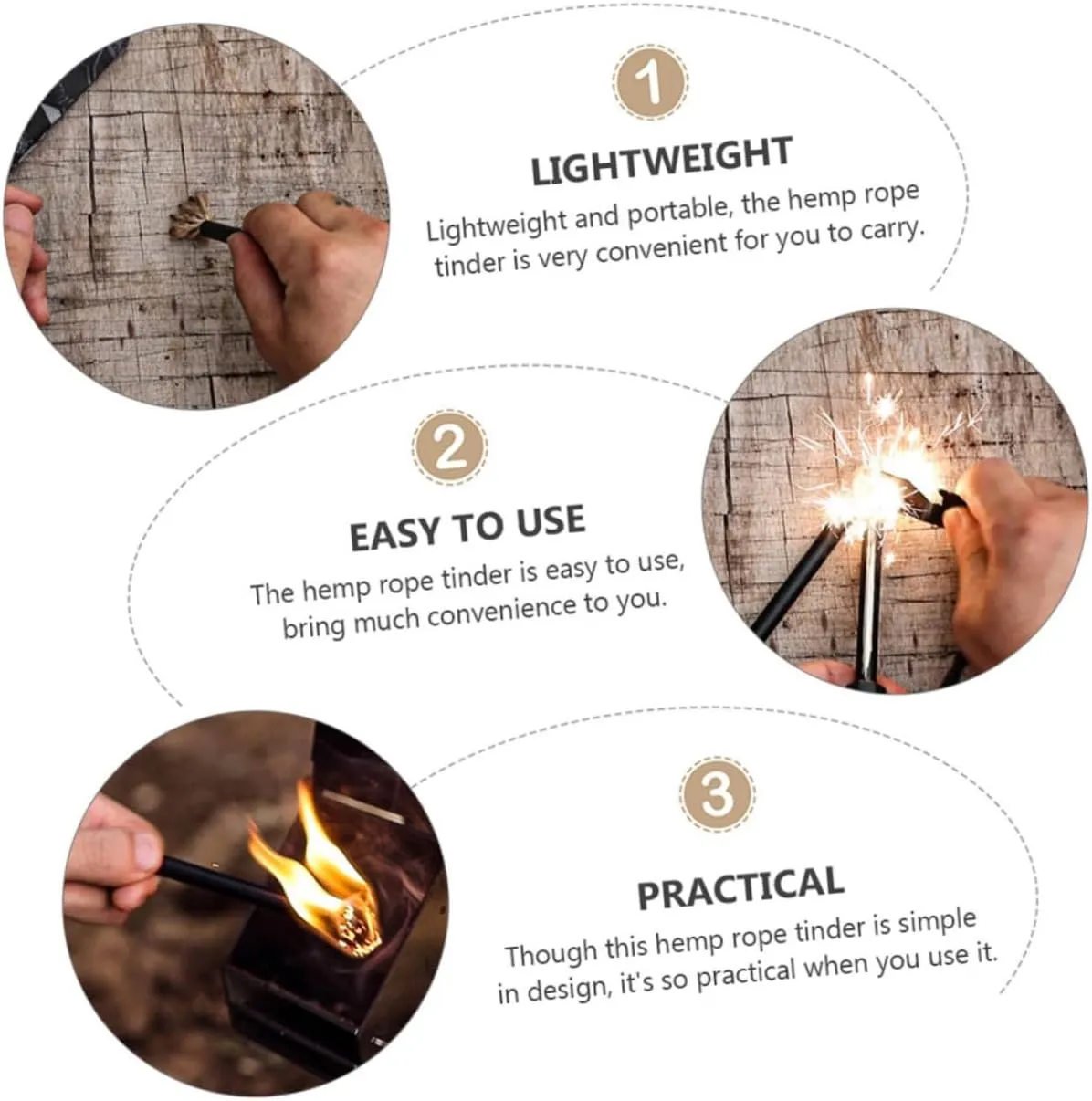 1

LIGHTWEIGHT

Lightweight and portable, the hemp rope tinder is very convenient for you to carry.

2

EASY TO USE

The hemp rope tinder is easy to use, bring much convenience to you.

3

PRACTICAL

Though this hemp rope tinder is simple in design, it's so practical when you use it.