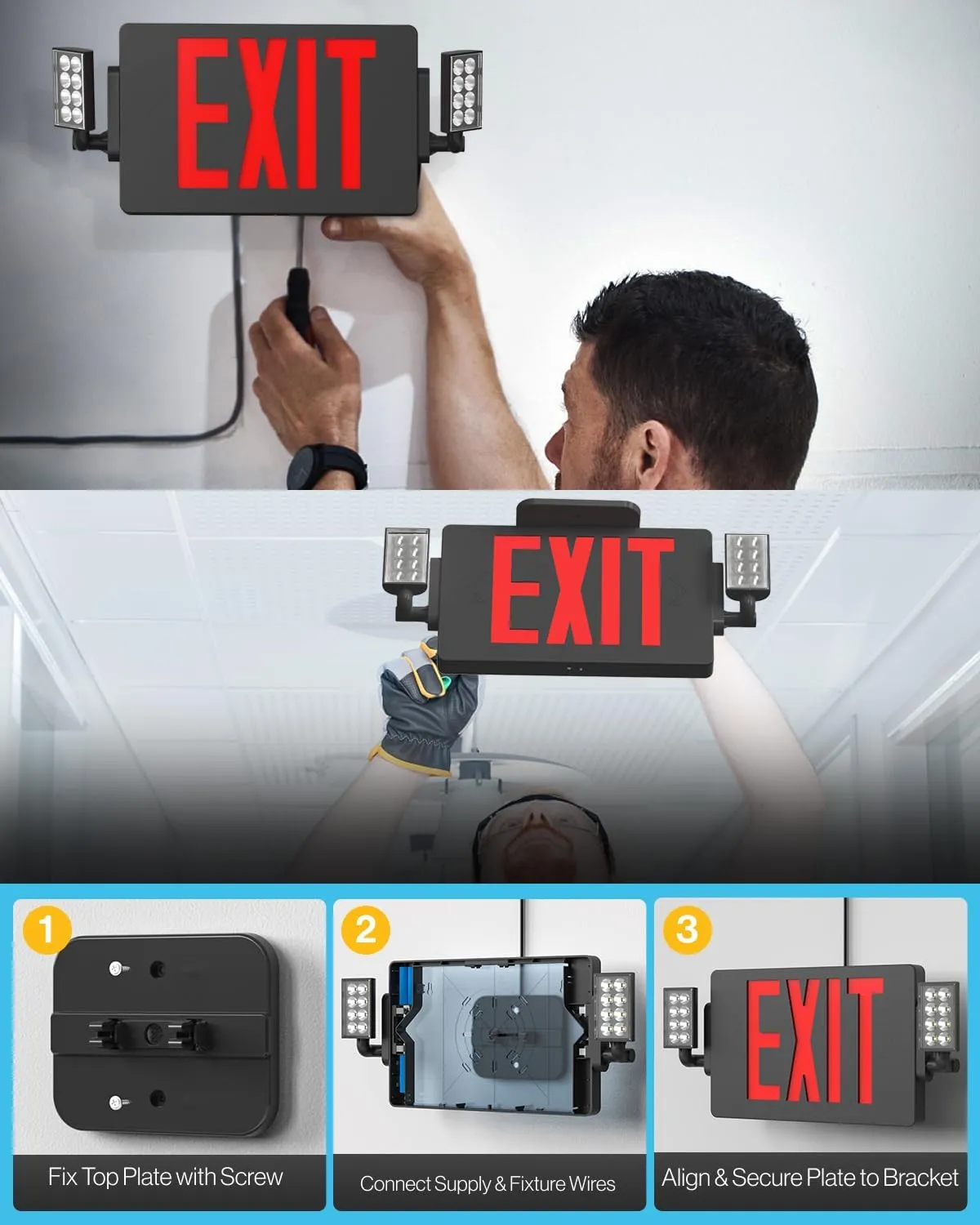 EXIT

EXIT

1

Fix Top Plate with Screw

2

Connect Supply & Fixture Wires

3

EXIT

Align & Secure Plate to Bracket