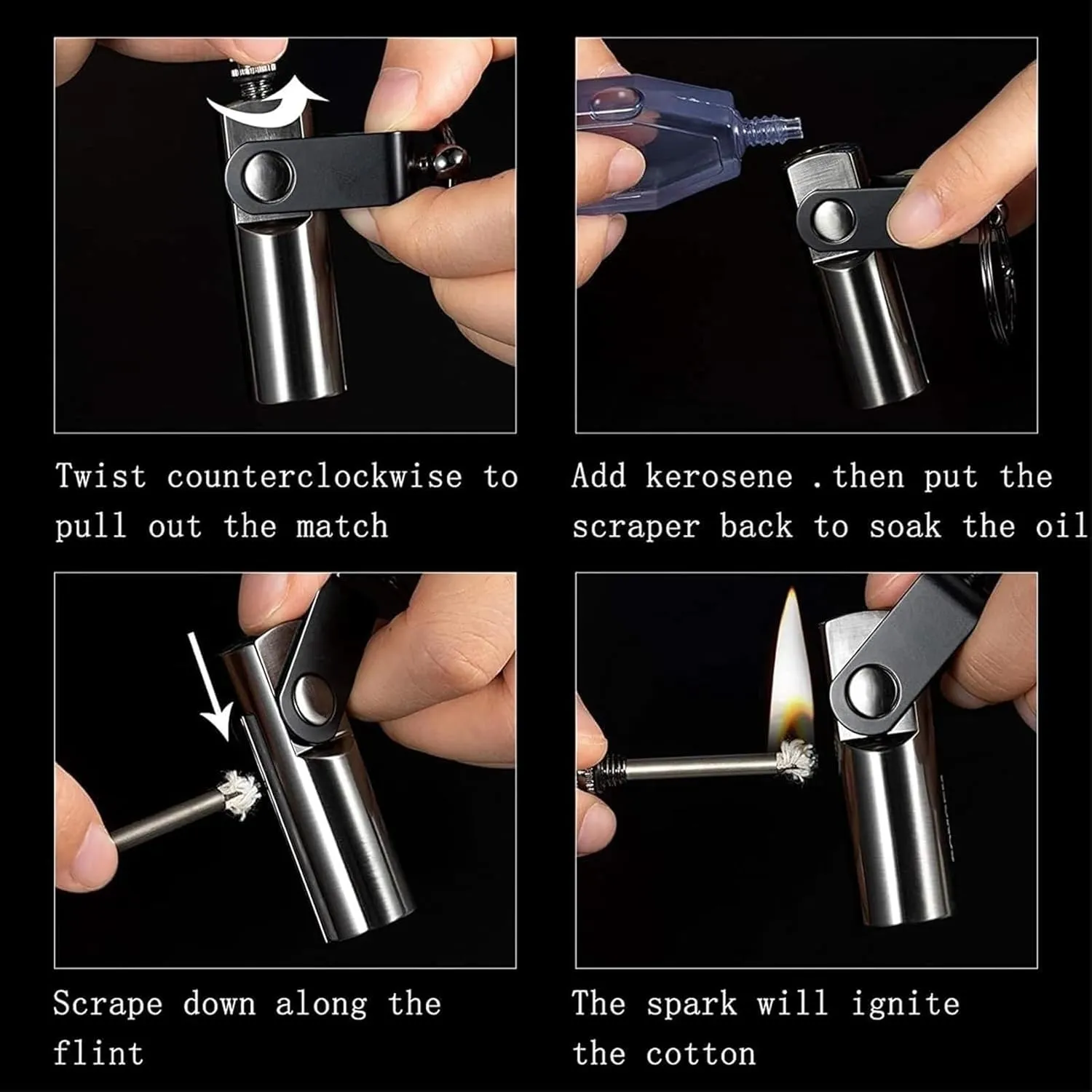 Twist counterclockwise to pull out the match

Add kerosene .then put the scraper back to soak the oil

Scrape down along the flint

The spark will ignite the cotton