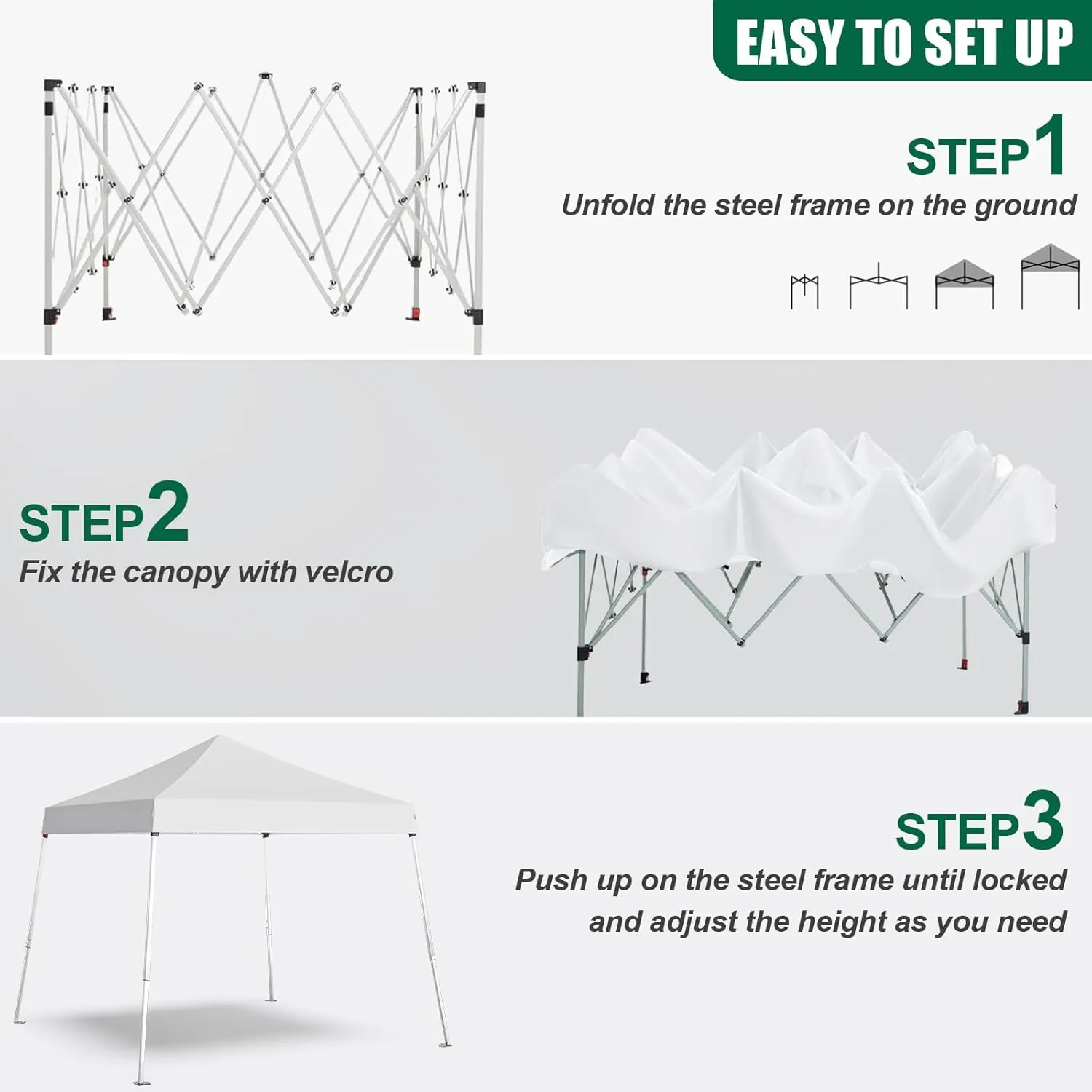 EASY TO SET UP

STEP1
Unfold the steel frame on the ground

STEP2
Fix the canopy with velcro

STEP3
Push up on the steel frame until locked and adjust the height as you need