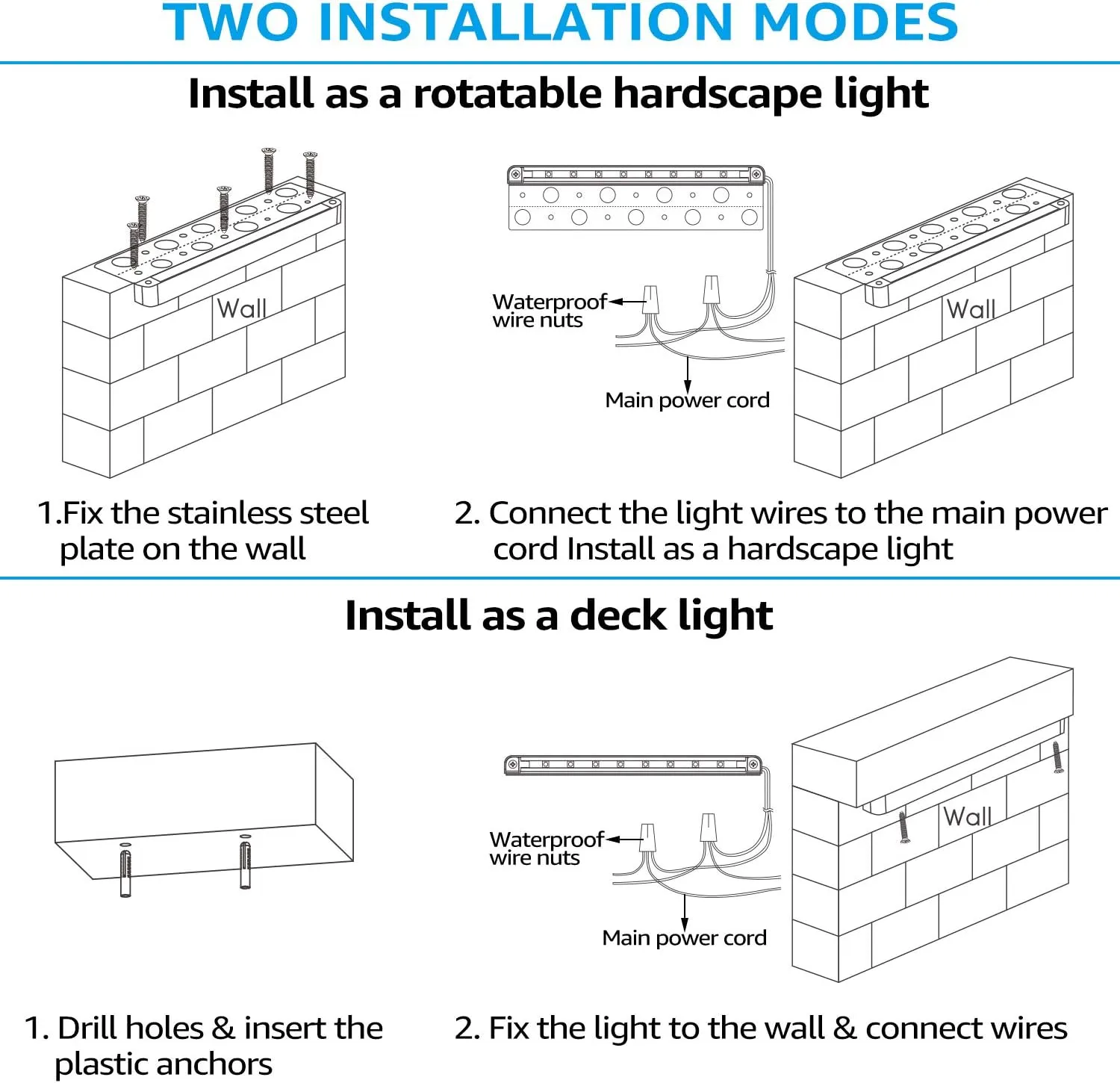 TWO INSTALLATION MODES

Install as a rotatable hardscape light

Wall

Waterproof wire nuts

Main power cord

Wall

1.Fix the stainless steel plate on the wall

2. Connect the light wires to the main power cord Install as a hardscape light

Install as a deck light

Waterproof wire nuts

Main power cord

Wall

1. Drill holes & insert the plastic anchors

2. Fix the light to the wall & connect wires