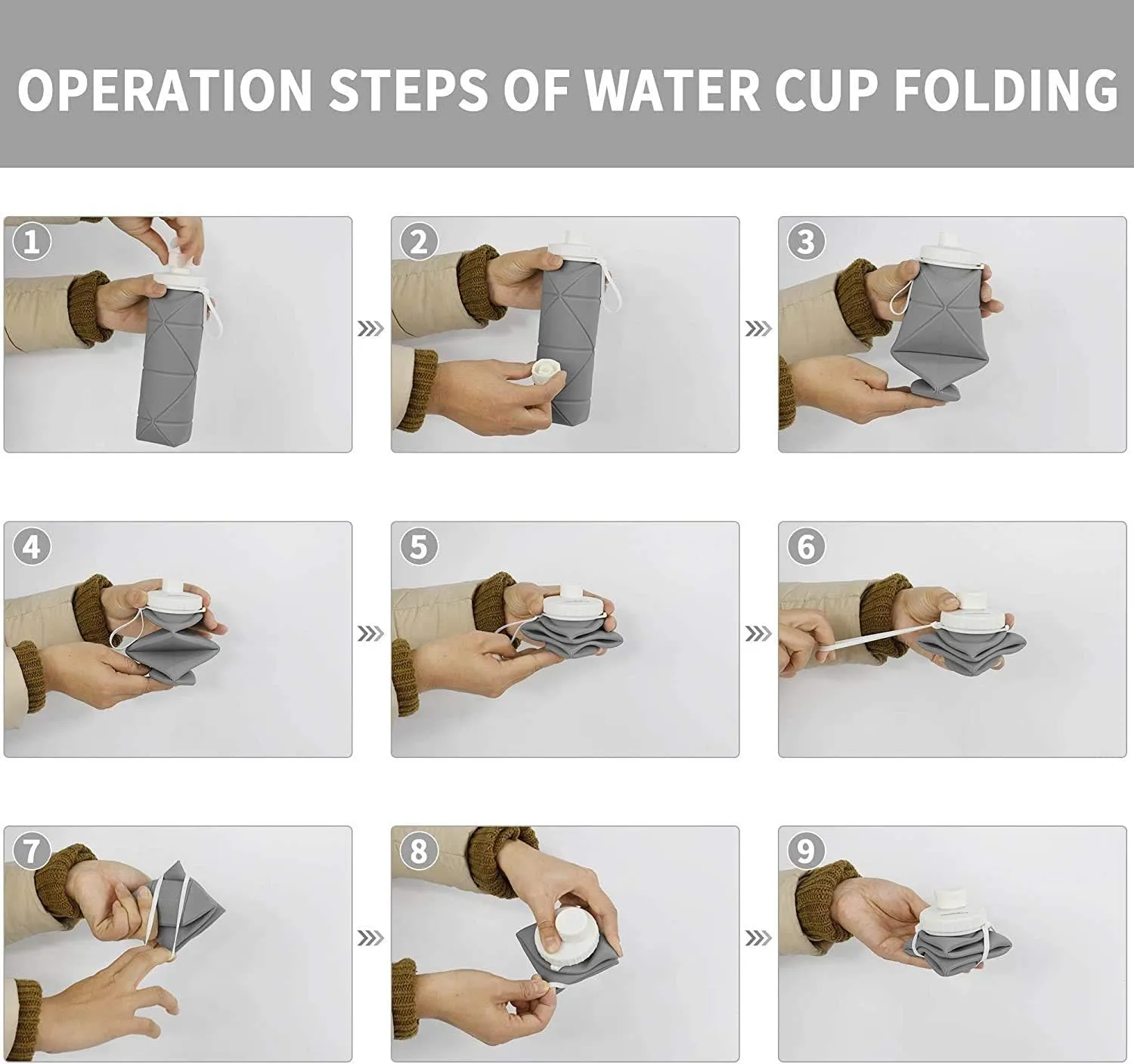 OPERATION STEPS OF WATER CUP FOLDING

1

2

3

4

5

6

7

8

9