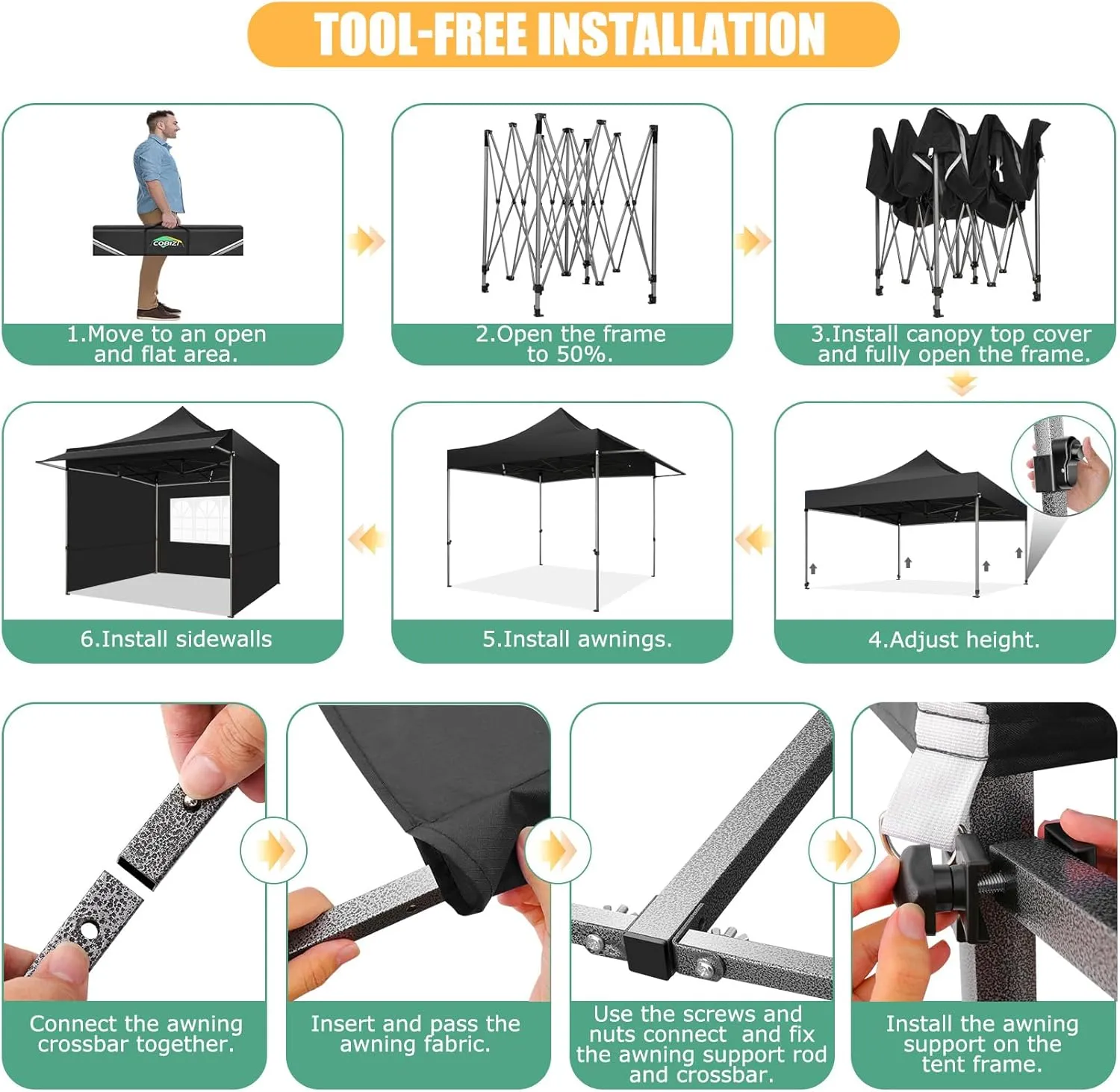 TOOL-FREE INSTALLATION

COBIZI

1.Move to an open and flat area.

2.Open the frame to 50%.

3.Install canopy top cover and fully open the frame.

4.Adjust height.

5.Install awnings.

6.Install sidewalls

Connect the awning crossbar together.

Insert and pass the awning fabric.

Use the screws and nuts connect and fix the awning support rod and crossbar.

Install the awning support on the tent frame.