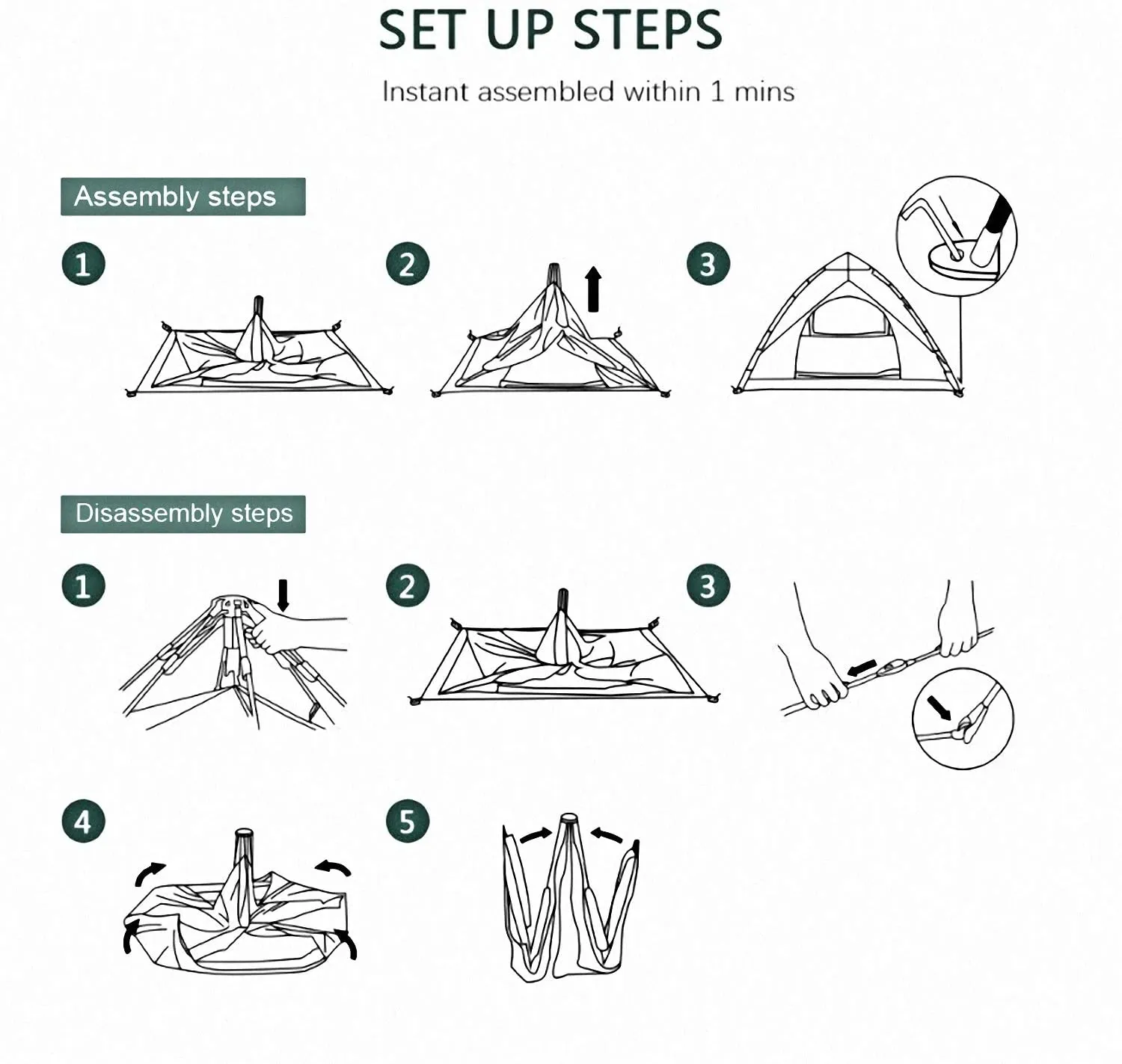 SET UP STEPS

Instant assembled within 1 mins

Assembly steps

1

2

3

Disassembly steps

1

2

3

4

5