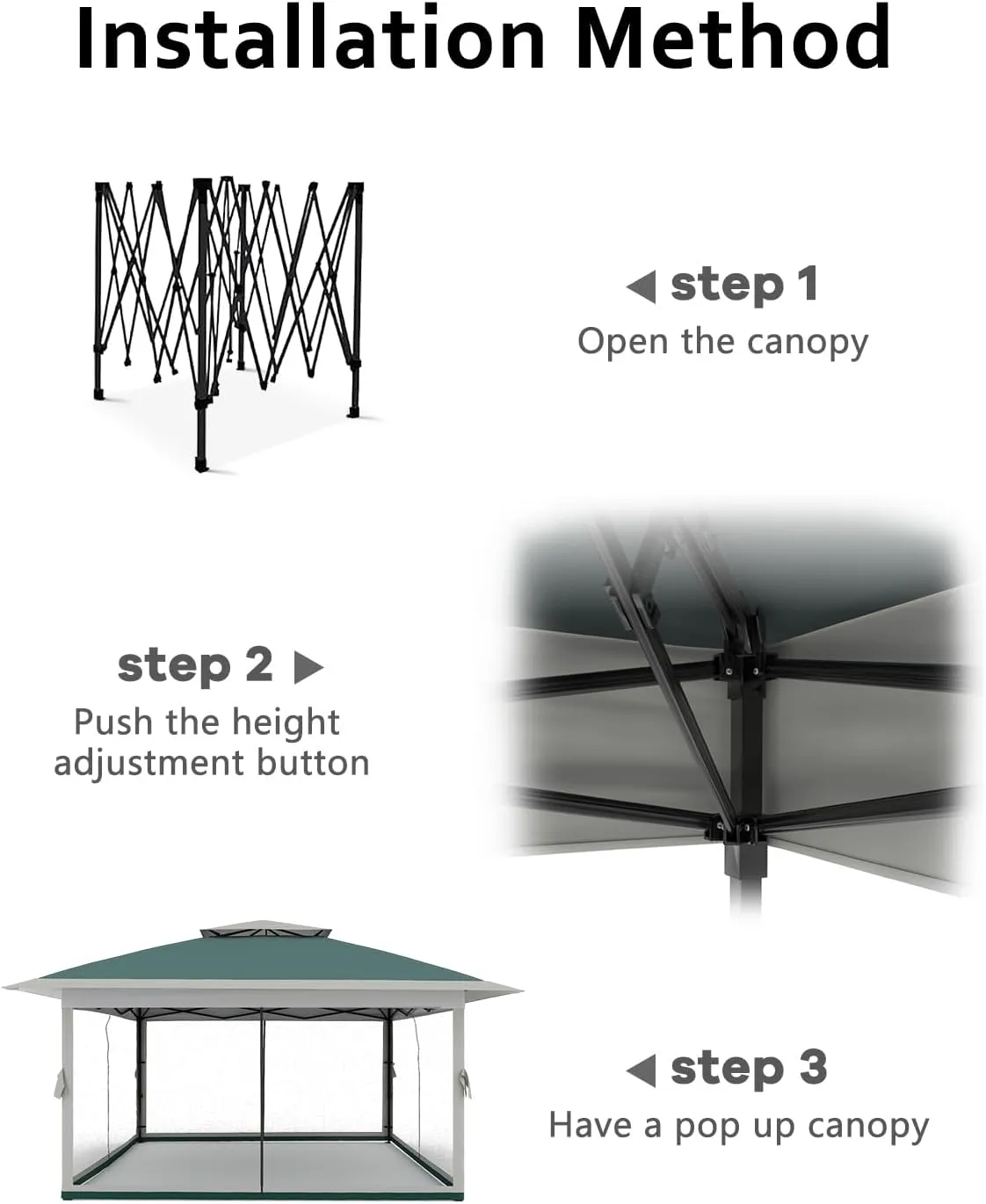 Installation Method

◀ step 1
Open the canopy

step 2 ▶
Push the height adjustment button

◀ step 3
Have a pop up canopy