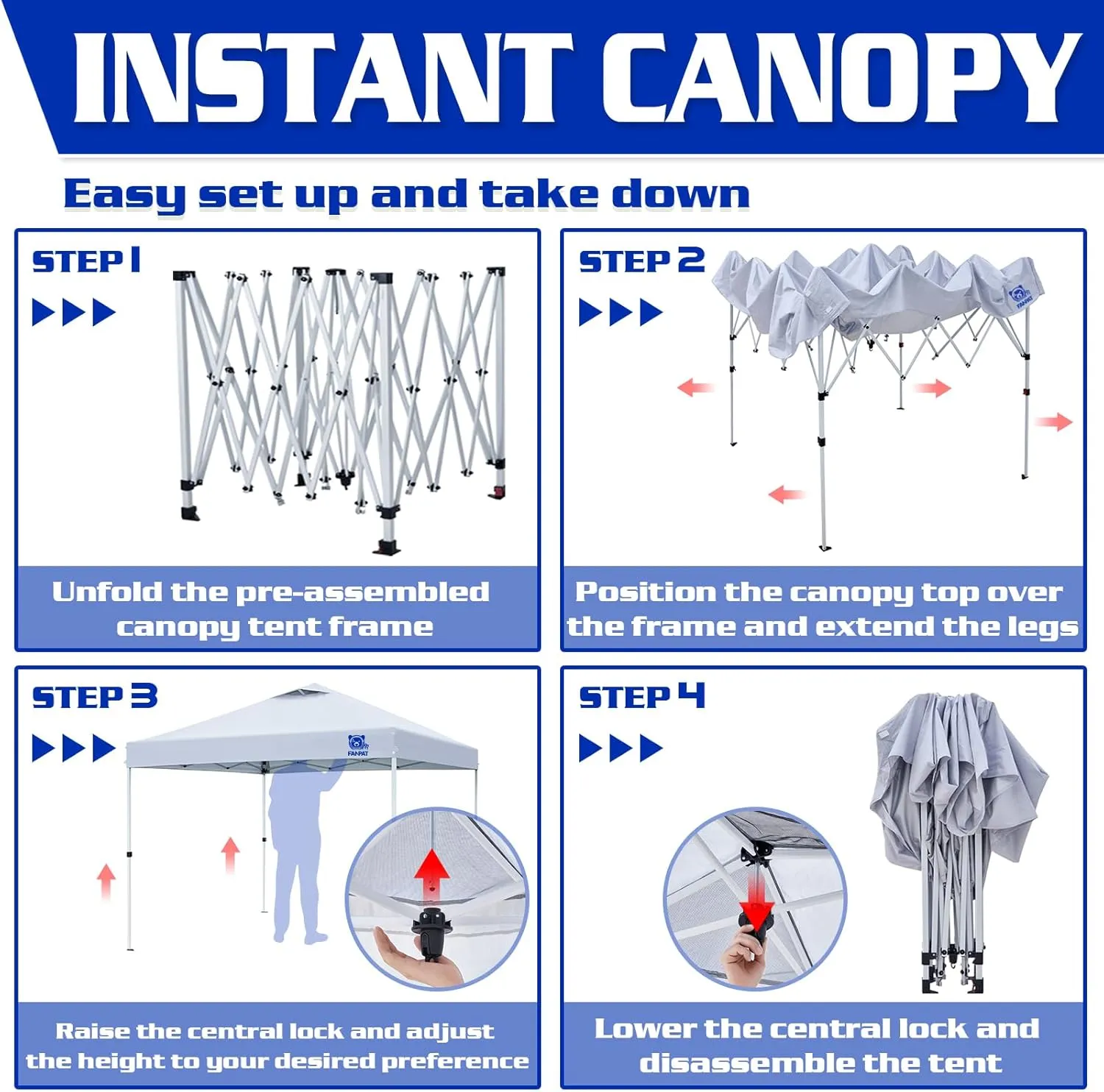 INSTANT CANOPY

Easy set up and take down

STEP 1

Unfold the pre-assembled canopy tent frame

STEP 2

FANPAT

Position the canopy top over the frame and extend the legs

STEP 3

FANPAT

Raise the central lock and adjust the height to your desired preference

STEP 4

Lower the central lock and disassemble the tent