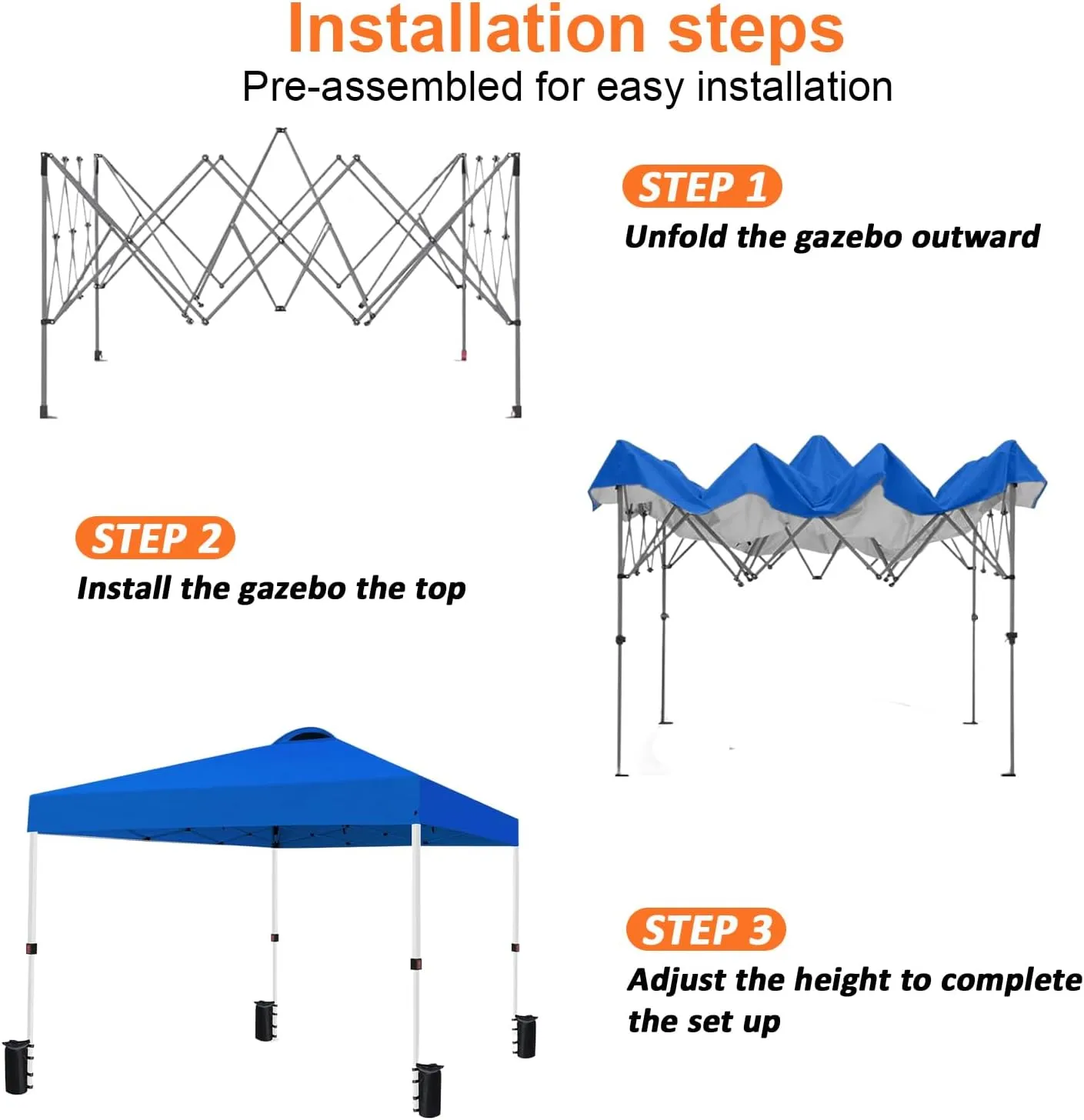 Installation steps

Pre-assembled for easy installation

STEP 1

Unfold the gazebo outward

STEP 2

Install the gazebo the top

STEP 3

Adjust the height to complete the set up